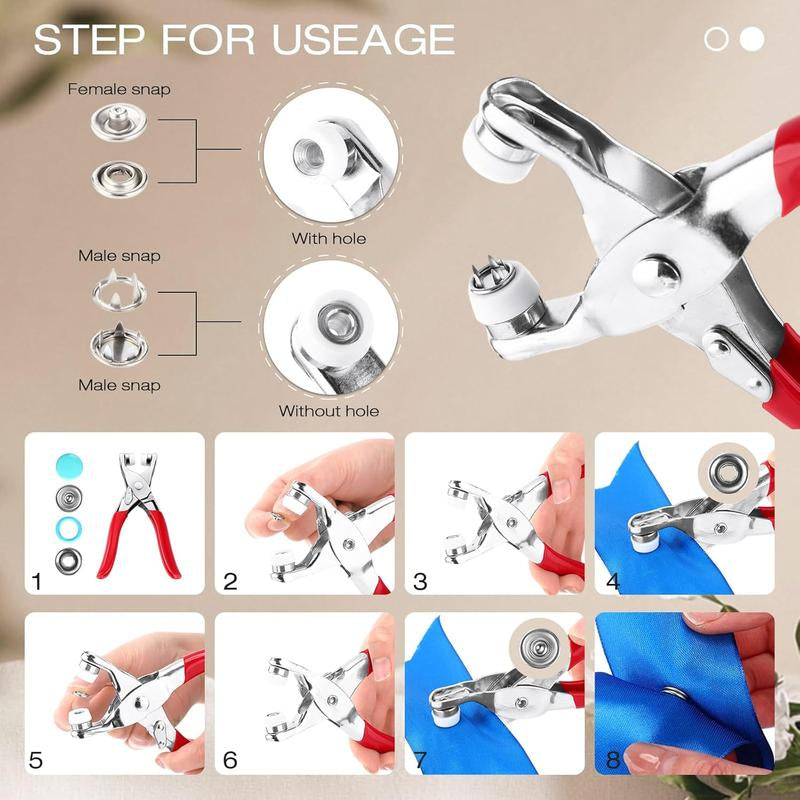 STEP FOR USEAGE

Female snap

With hole

Male snap

Male snap

Without hole

1

2

3

4

5

6

7

8