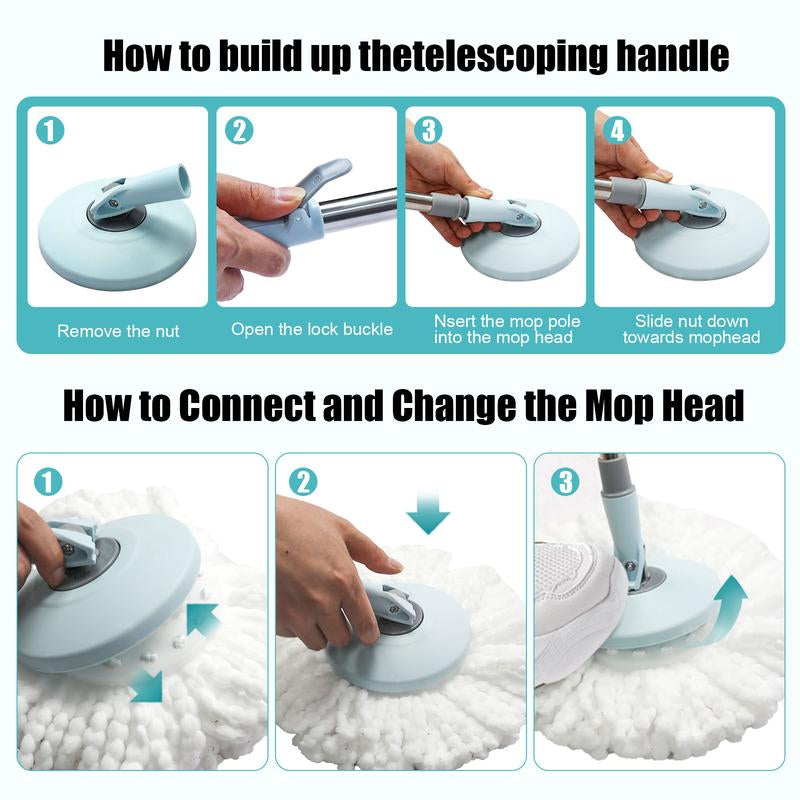 How to build up thetelescoping handle

1

Remove the nut

2

Open the lock buckle

3

Nsert the mop pole into the mop head

4

Slide nut down towards mophead

How to Connect and Change the Mop Head

1

2

3