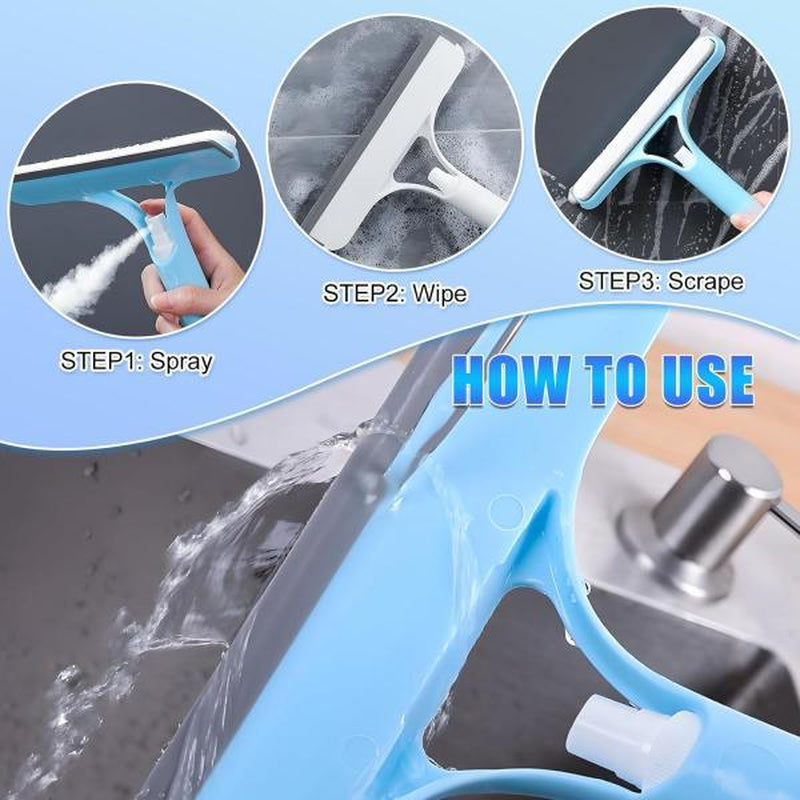 STEP1: Spray

STEP2: Wipe

STEP3: Scrape

HOW TO USE