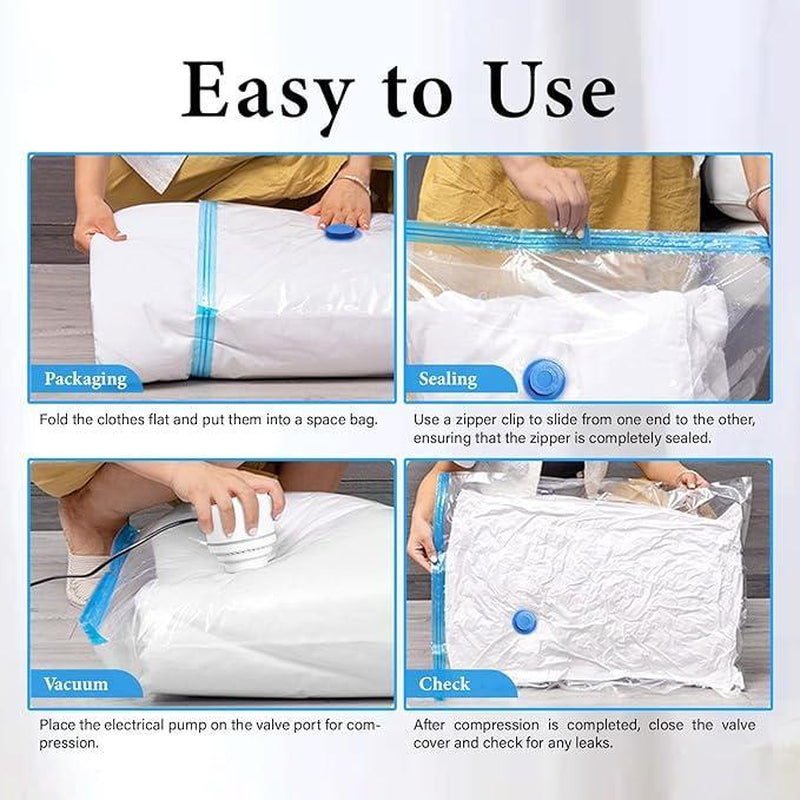 Easy to Use

Packaging

Fold the clothes flat and put them into a space bag.

Sealing

Use a zipper clip to slide from one end to the other, ensuring that the zipper is completely sealed.

Vacuum

Place the electrical pump on the valve port for compression.

Check

After compression is completed, close the valve cover and check for any leaks.